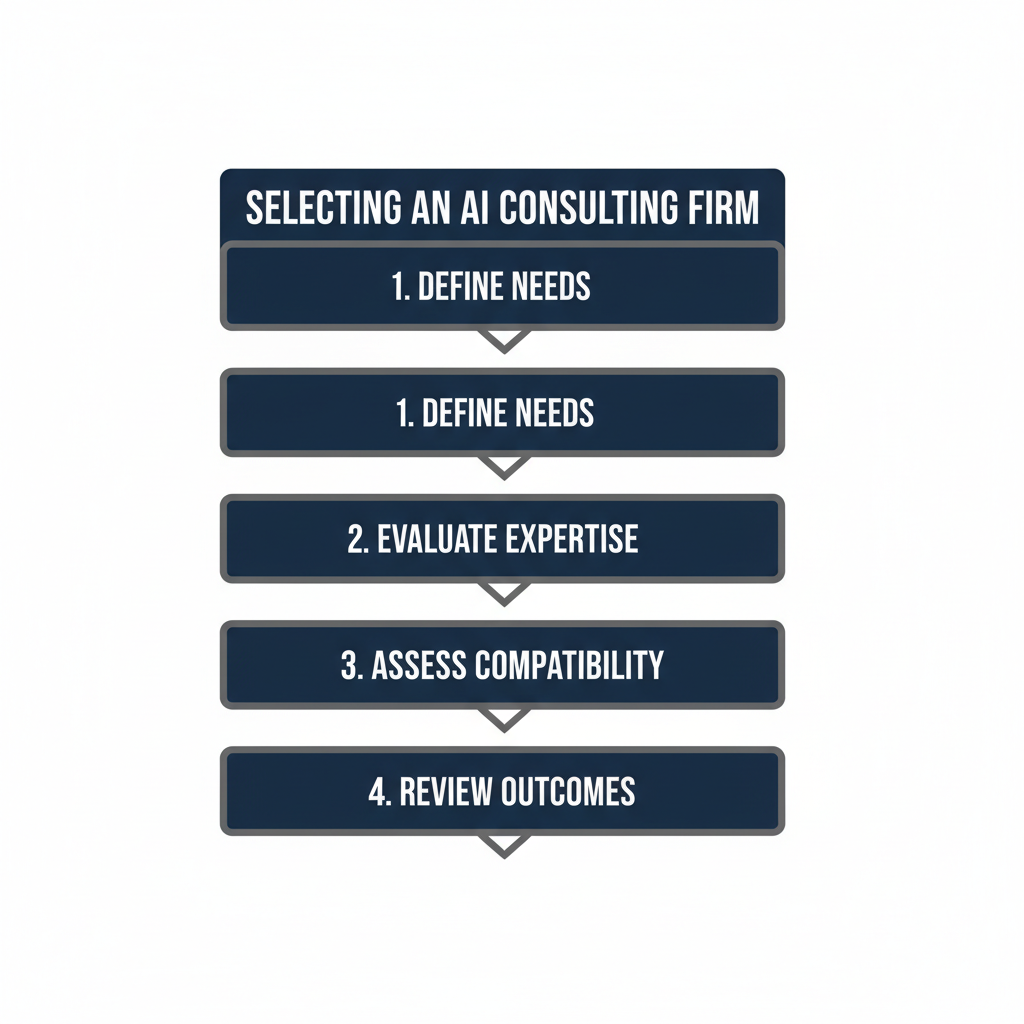 SELECTING AN AI CONSULTING FIRM

1. DEFINE NEEDS

1. DEFINE NEEDS

2. EVALUATE EXPERTISE

3. ASSESS COMPATIBILITY

4. REVIEW OUTCOMES