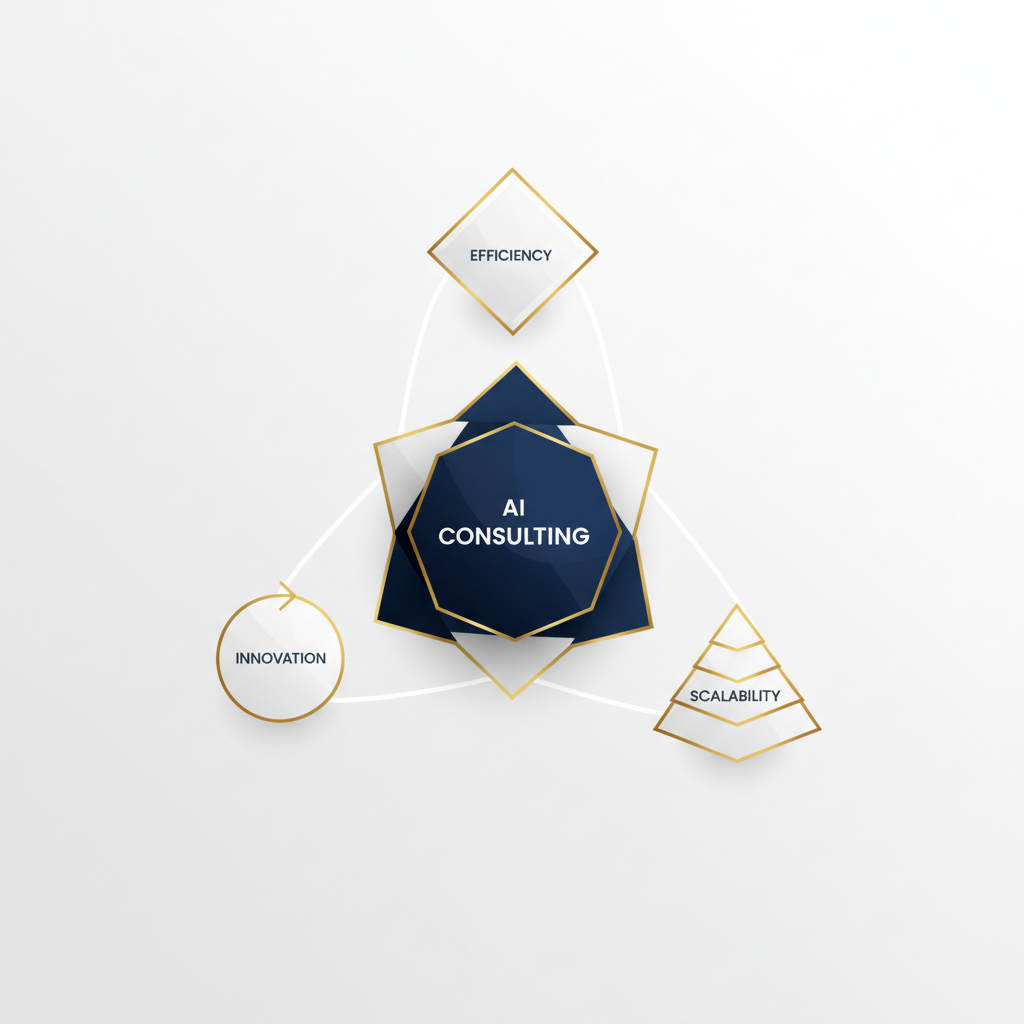 EFFICIENCY

AI CONSULTING

INNOVATION

SCALABILITY