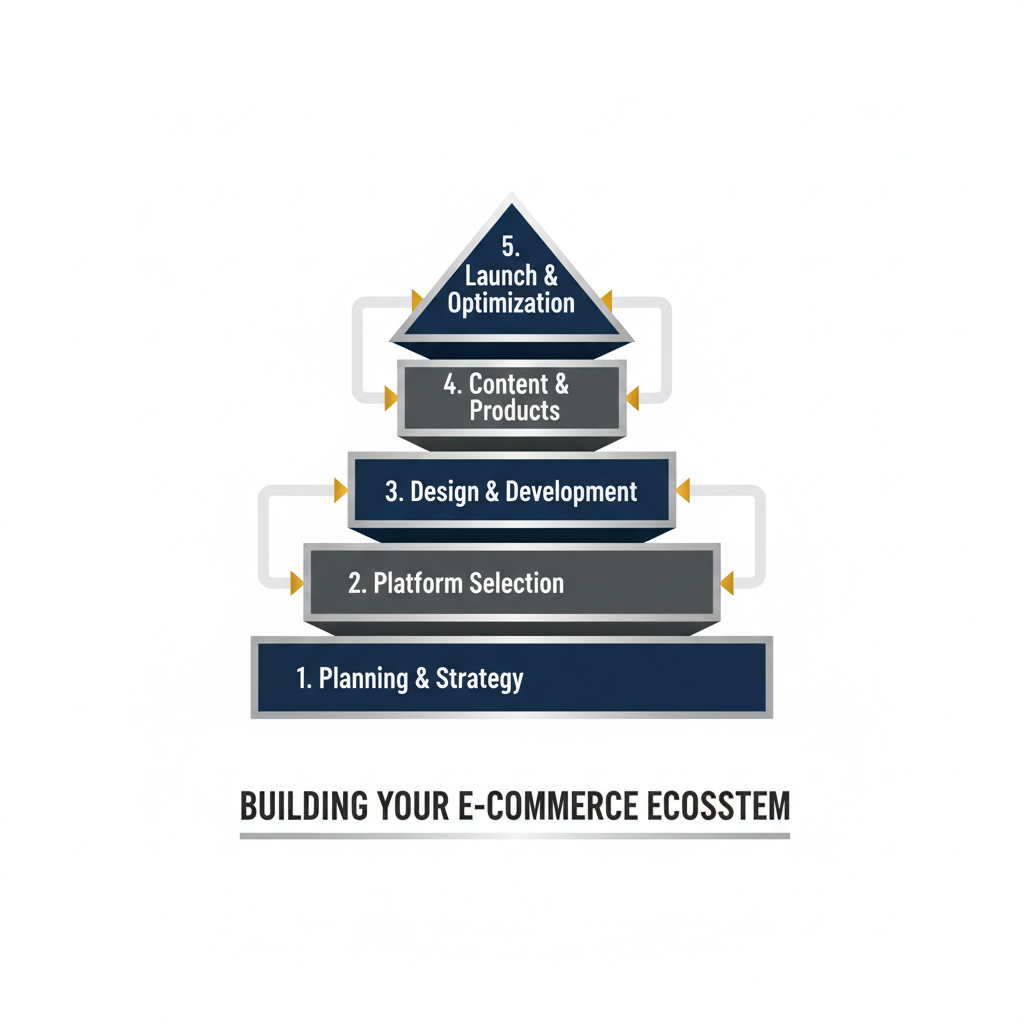 5. Launch & Optimization

4. Content & Products

3. Design & Development

2. Platform Selection

1. Planning & Strategy

BUILDING YOUR E-COMMERCE ECOSSTEM