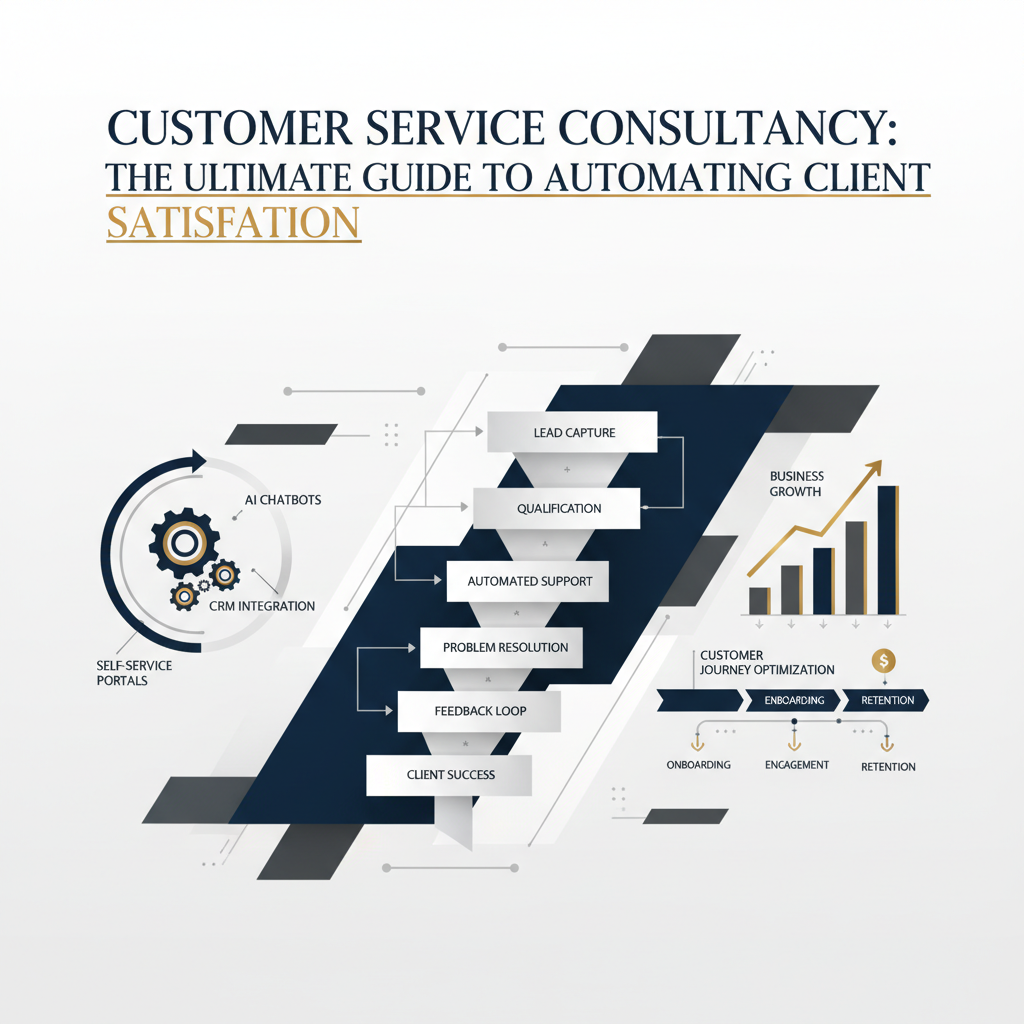 CUSTOMER SERVICE CONSULTANCY:
THE ULTIMATE GUIDE TO AUTOMATING CLIENT
SATISFATION

AI CHATBOTS

CRM INTEGRATION

SELF-SERVICE PORTALS

LEAD CAPTURE

QUALIFICATION

AUTOMATED SUPPORT

PROBLEM RESOLUTION

FEEDBACK LOOP

CLIENT SUCCESS

BUSINESS GROWTH

CUSTOMER JOURNEY OPTIMIZATION

ENBOARDING

RETENTION

ONBOARDING

ENGAGEMENT

RETENTION