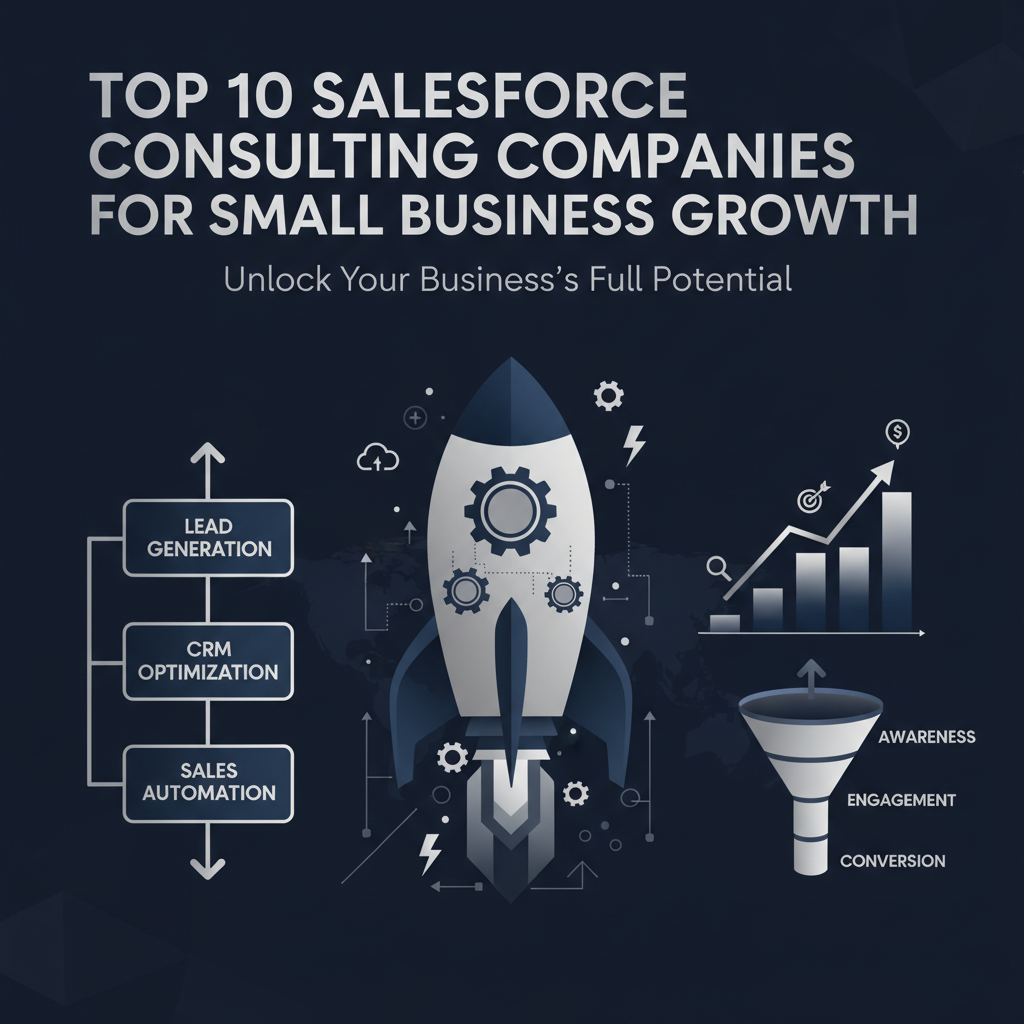 TOP 10 SALESFORCE CONSULTING COMPANIES FOR SMALL BUSINESS GROWTH

Unlock Your Business's Full Potential

LEAD GENERATION

CRM OPTIMIZATION

SALES AUTOMATION

AWARENESS

ENGAGEMENT

CONVERSION