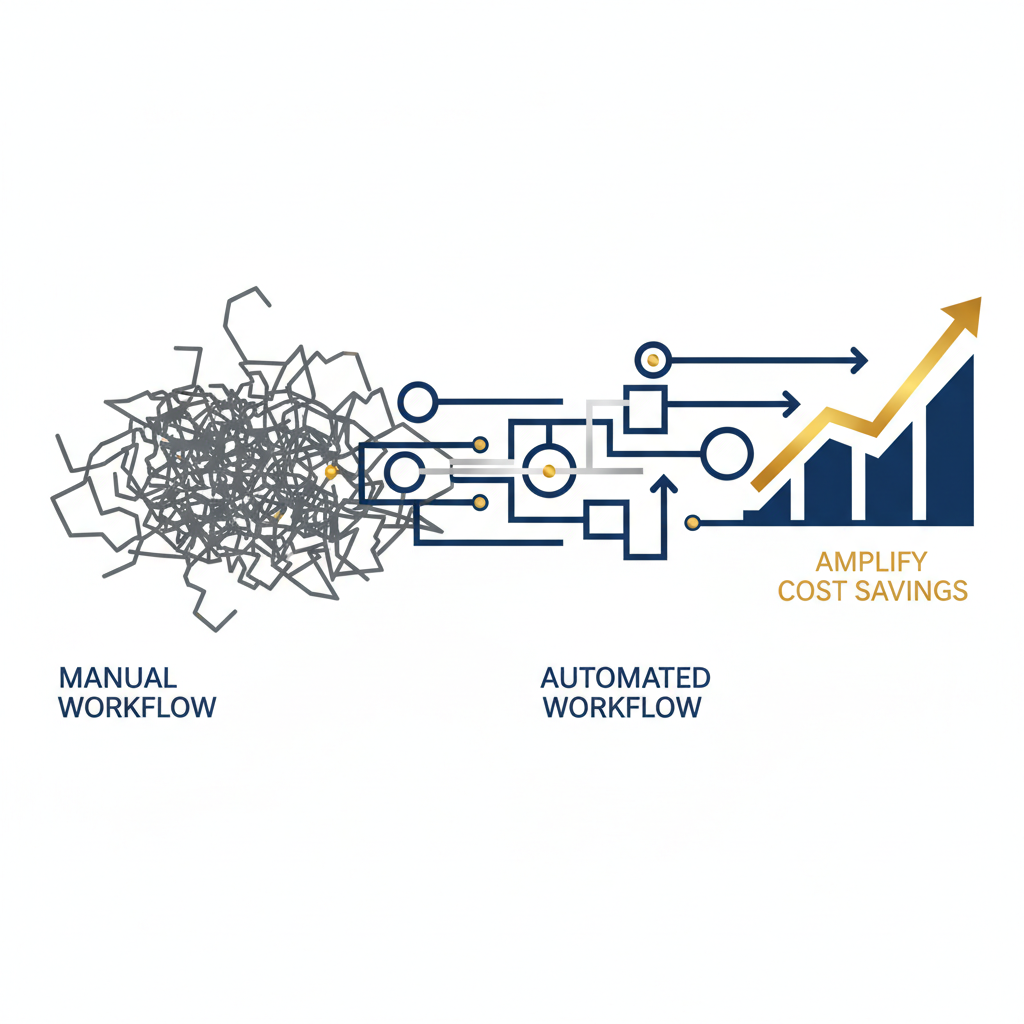 AMPLIFY
COST SAVINGS

MANUAL
WORKFLOW

AUTOMATED
WORKFLOW