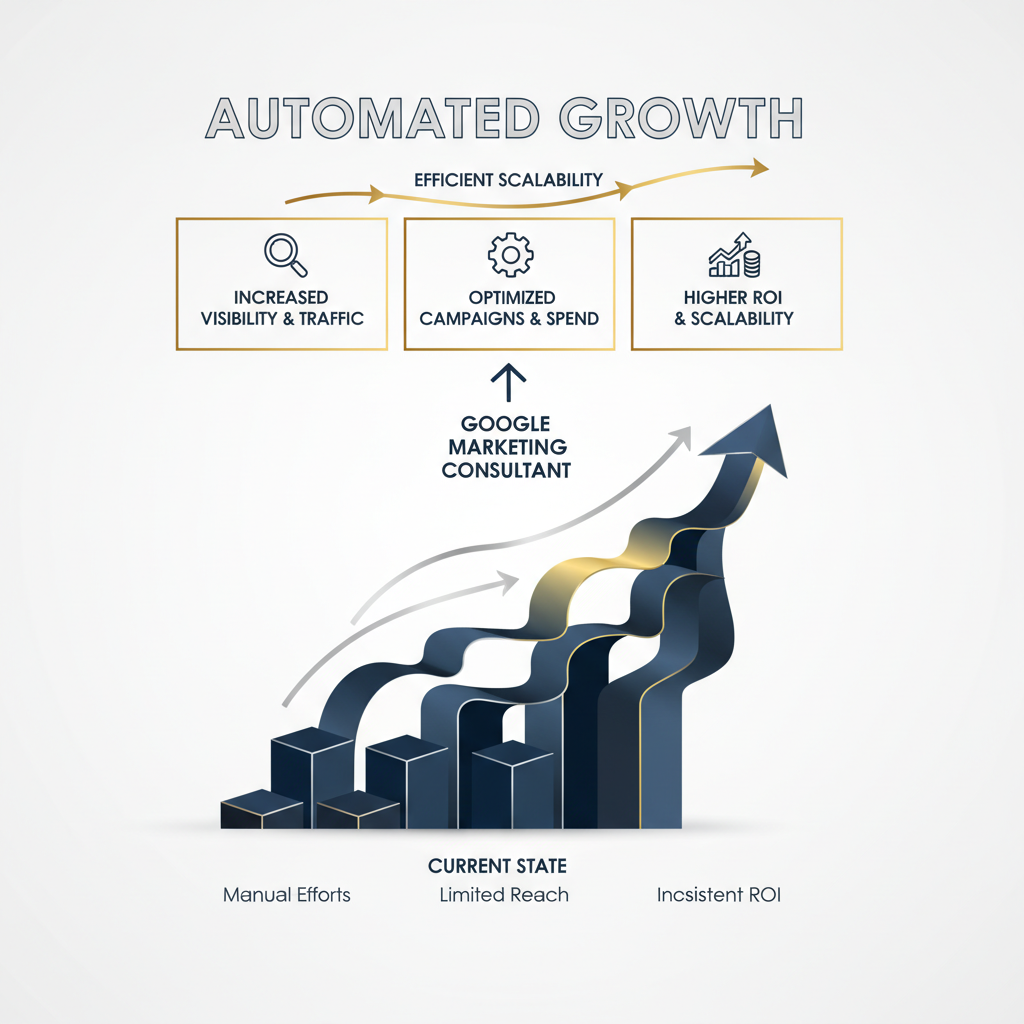 AUTOMATED GROWTH

EFFICIENT SCALABILITY

INCREASED VISIBILITY & TRAFFIC

OPTIMIZED CAMPAIGNS & SPEND

HIGHER ROI & SCALABILITY

GOOGLE MARKETING CONSULTANT

CURRENT STATE

Manual Efforts

Limited Reach

Incsistent ROI